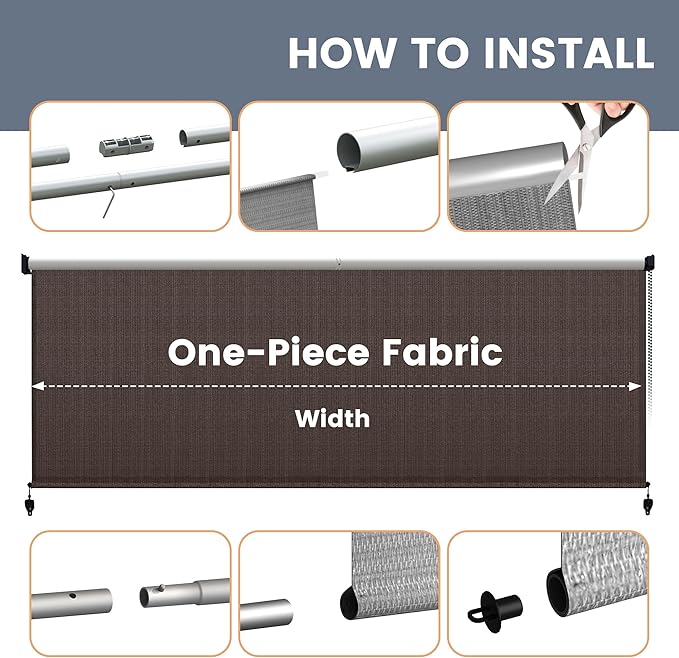 HOW TO INSTALL

One-Piece Fabric

Width