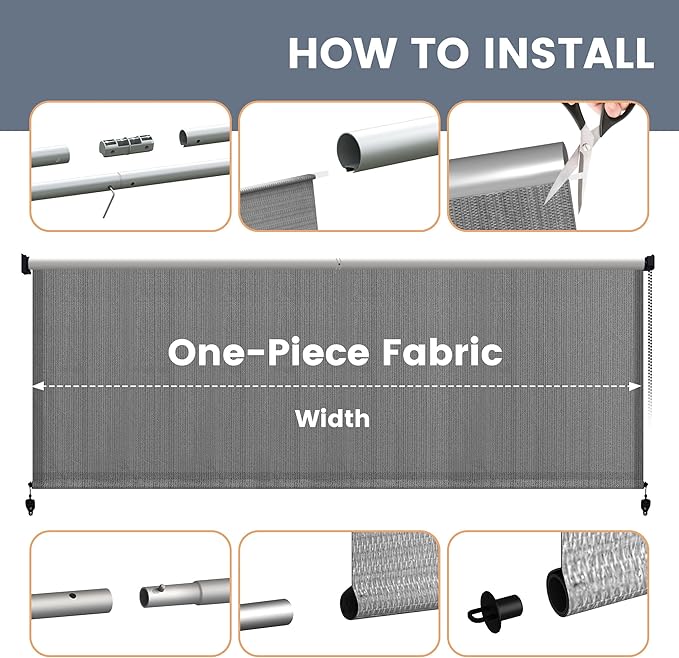 HOW TO INSTALL

One-Piece Fabric

Width