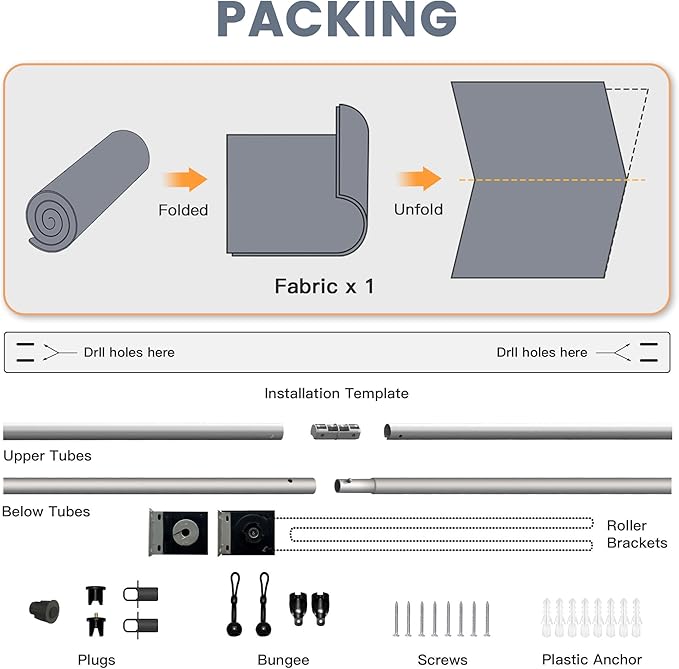 PACKING

Folded

Unfold

Fabric x 1

Drll holes here

Drll holes here

Installation Template

Upper Tubes

Below Tubes

Roller Brackets

Plugs

Bungee

Screws

Plastic Anchor