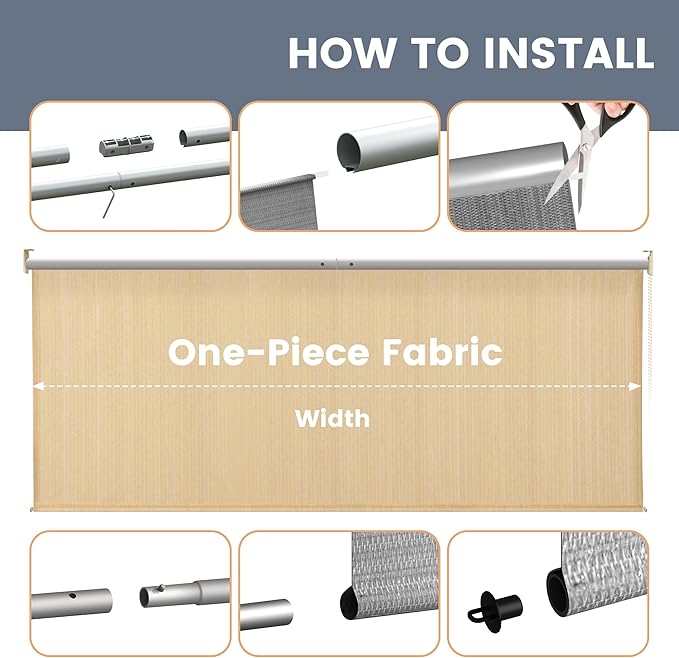 HOW TO INSTALL

One-Piece Fabric

Width