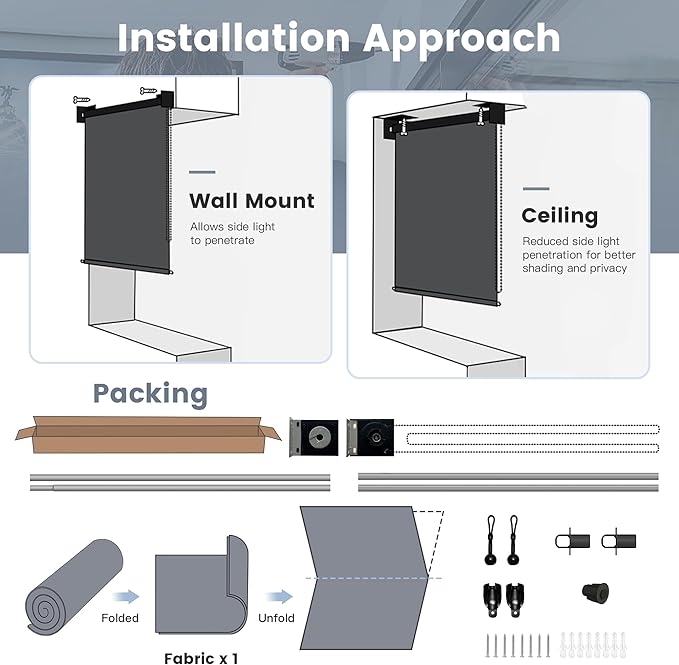 Installation Approach

Wall Mount

Allows side light to penetrate

Ceiling

Reduced side light penetration for better shading and privacy

Packing

Folded

Unfold

Fabric x 1